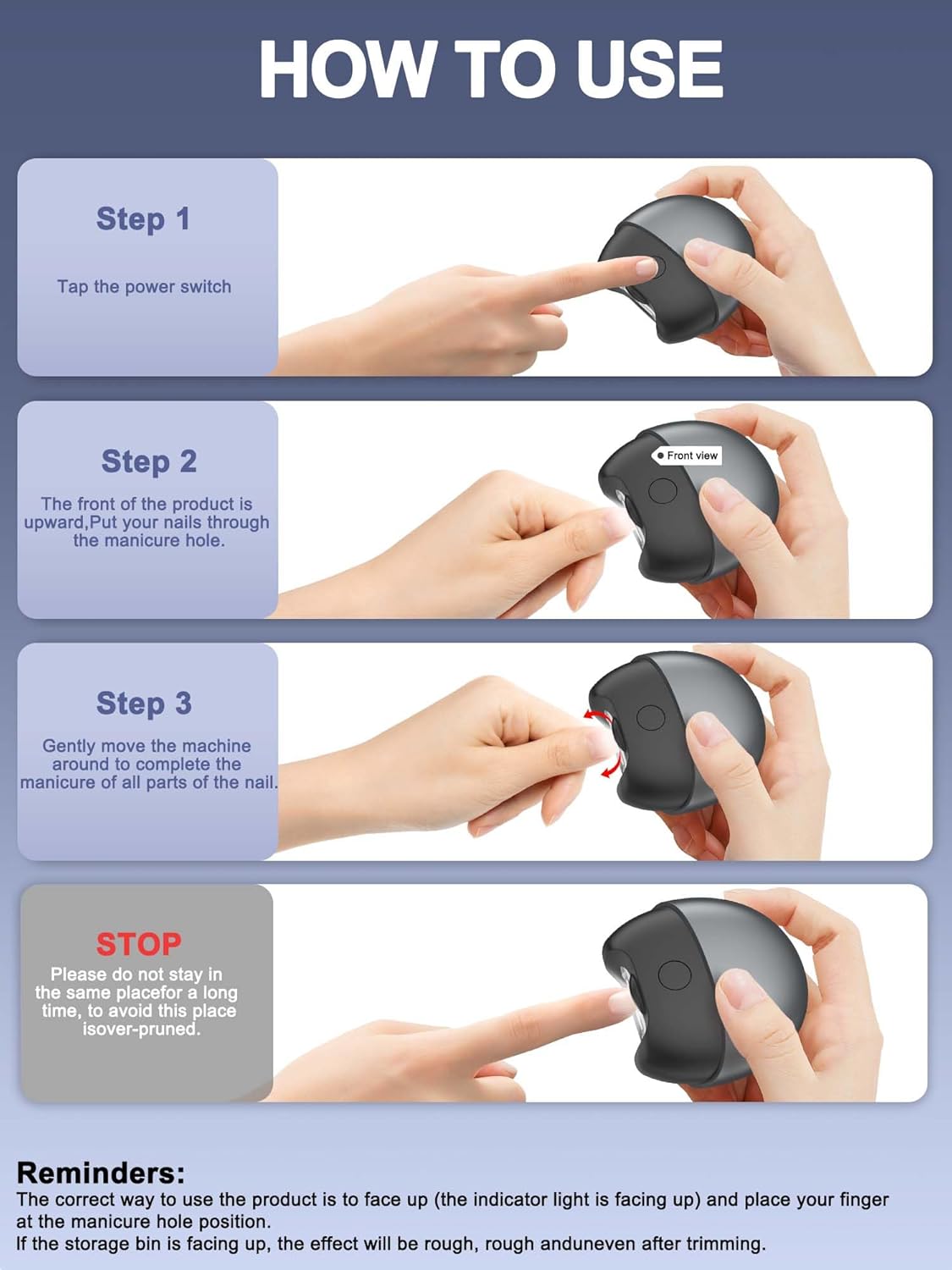 HOW TO USE

Step 1

Tap the power switch

Step 2

The front of the product is upward,Put your nails through the manicure hole.

Front view

Step 3

Gently move the machine around to complete the manicure of all parts of the nail.

STOP

Please do not stay in the same placefor a long time, to avoid this place isover-pruned.

Reminders:
The correct way to use the product is to face up (the indicator light is facing up) and place your finger at the manicure hole position.
If the storage bin is facing up, the effect will be rough, rough anduneven after trimming.